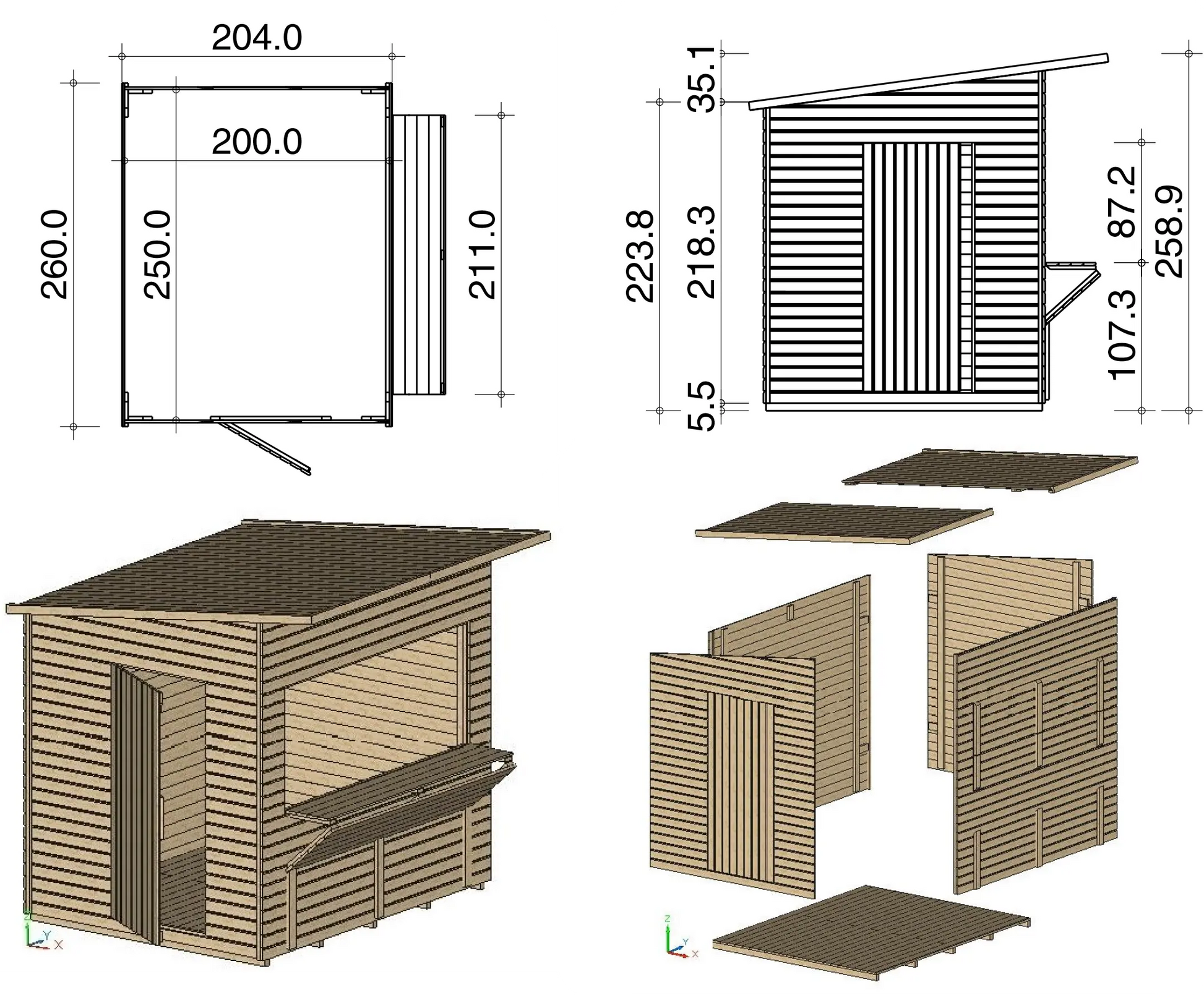 204.0

200.0

260.0

250.0

211.0

35.1

223.8

218.3

5.5

87.2

107.3

258.9

Z
Y
X

Z
Y
X